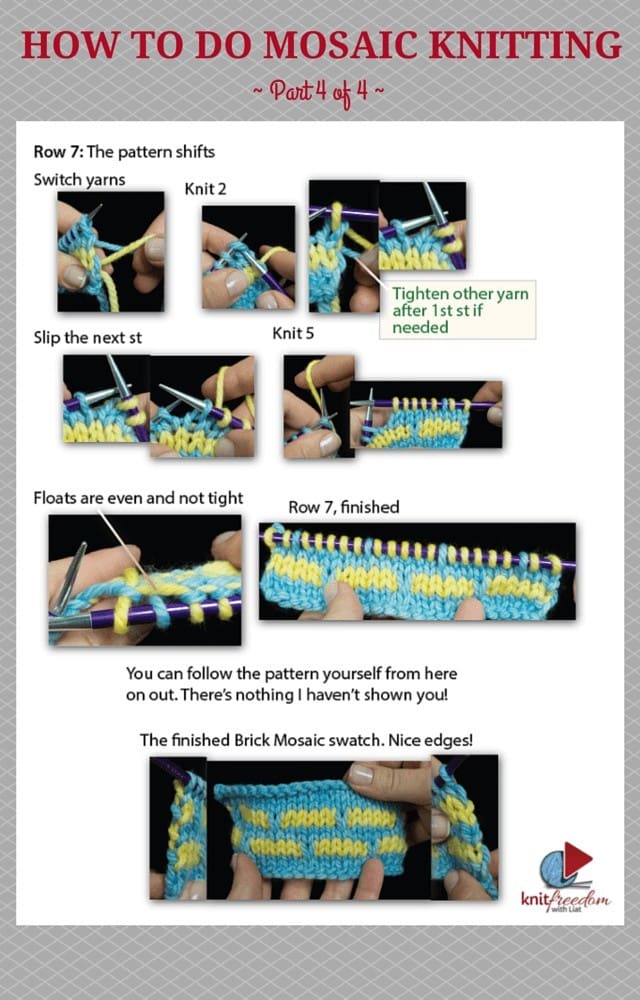 HOW TO DO MOSAIC KNITTING

~ Part 4 of 4 ~

Row 7: The pattern shifts

Switch yarns

Knit 2

Tighten other yarn after 1st st if needed

Slip the next st

Knit 5

Floats are even and not tight

Row 7, finished

You can follow the pattern yourself from here on out. There's nothing I haven't shown you!

The finished Brick Mosaic swatch. Nice edges!

knitfreedom with Liat